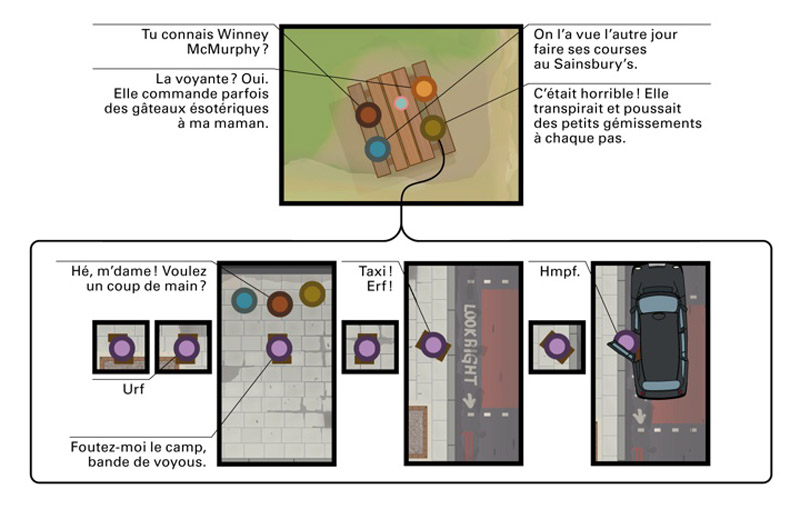 Tu connais Winney McMurphy ?

La voyante ? Oui. Elle commande parfois des gâteaux ésotériques à ma maman.

On l'a vue l'autre jour faire ses courses au Sainsbury's.

C'était horrible ! Elle transpirait et poussait des petits gémissements à chaque pas.

Hé, m'dame ! Voulez un coup de main ?

Urf

Foutez-moi le camp, bande de voyous.

Taxi ! Erf !

LOOK RIGHT

Hmpf.